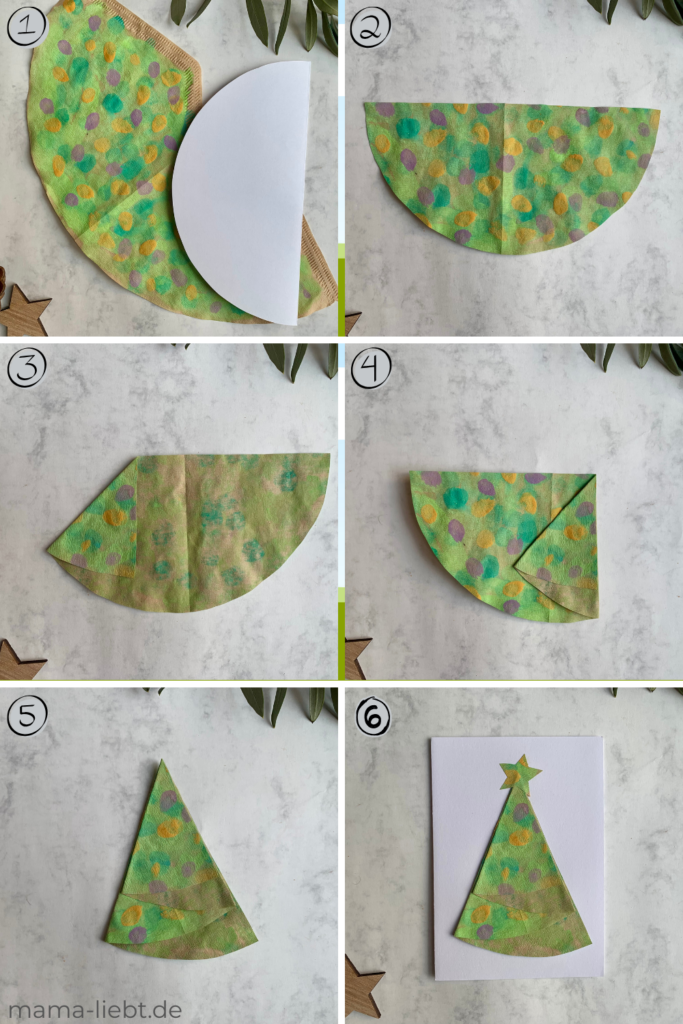 1

2

3

4

5

6

mama-liebt.de